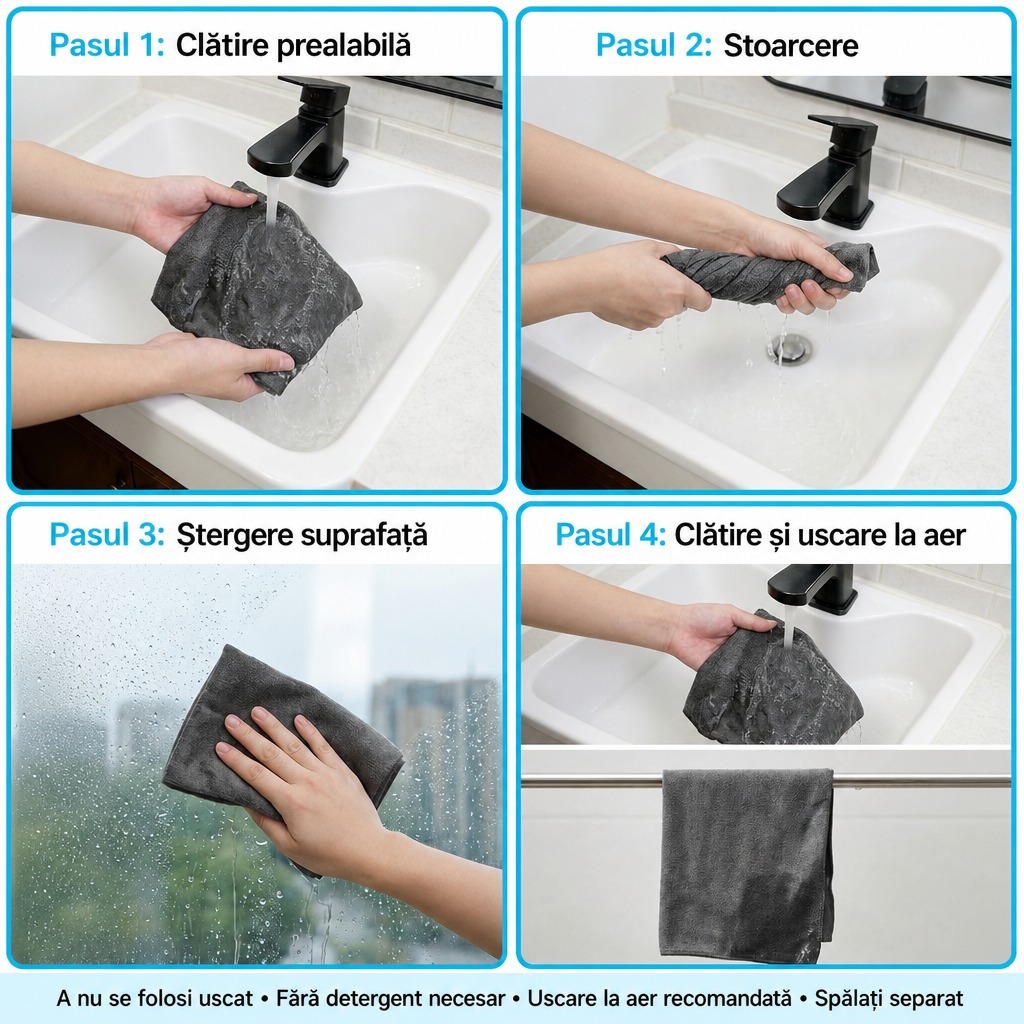 Pasul 1: Clătire prealabilă

Pasul 2: Stoarcere

Pasul 3: Ștergere suprafață

Pasul 4: Clătire și uscare la aer

A nu se folosi uscat • Fără detergent necesar • Uscare la aer recomandată • Spălați separat